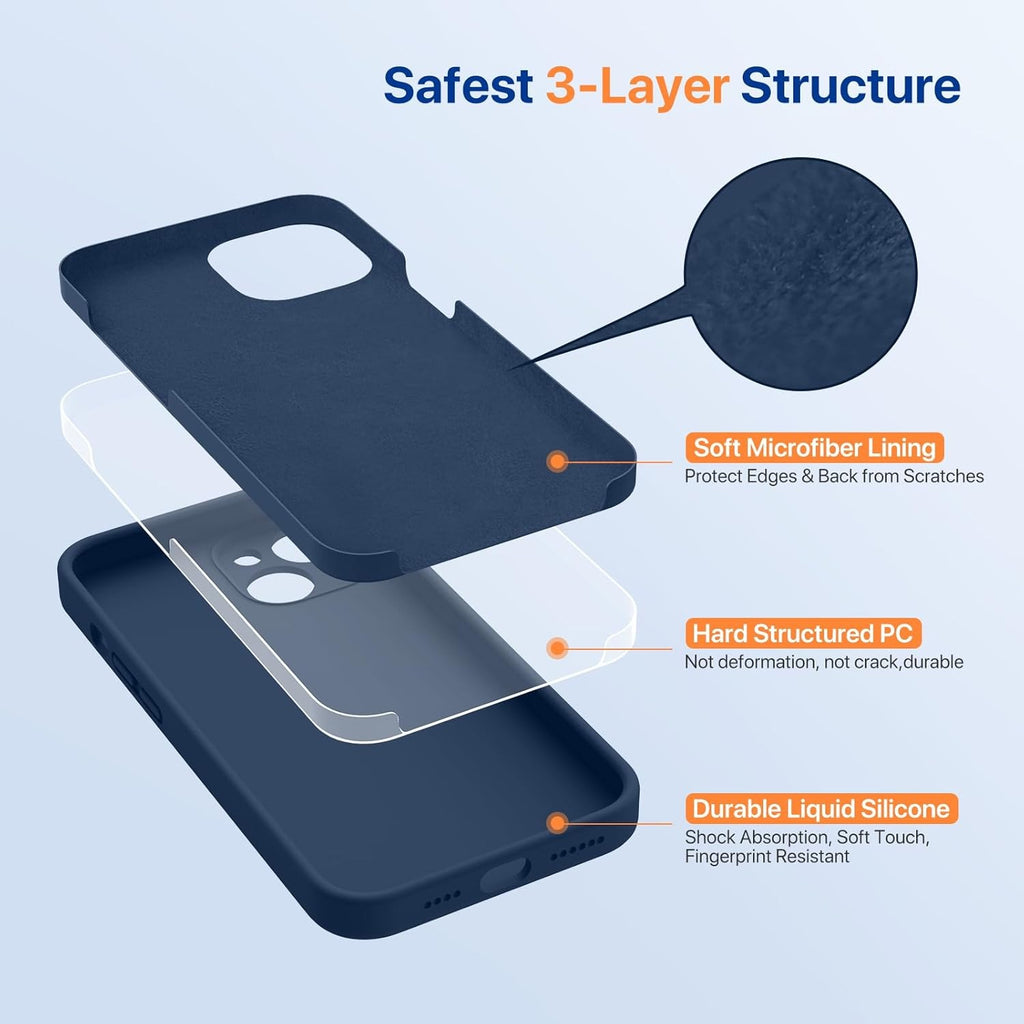 Safest 3-Layer Structure

Soft Microfiber Lining
Protect Edges & Back from Scratches

Hard Structured PC
Not deformation, not crack,durable

Durable Liquid Silicone
Shock Absorption, Soft Touch, Fingerprint Resistant