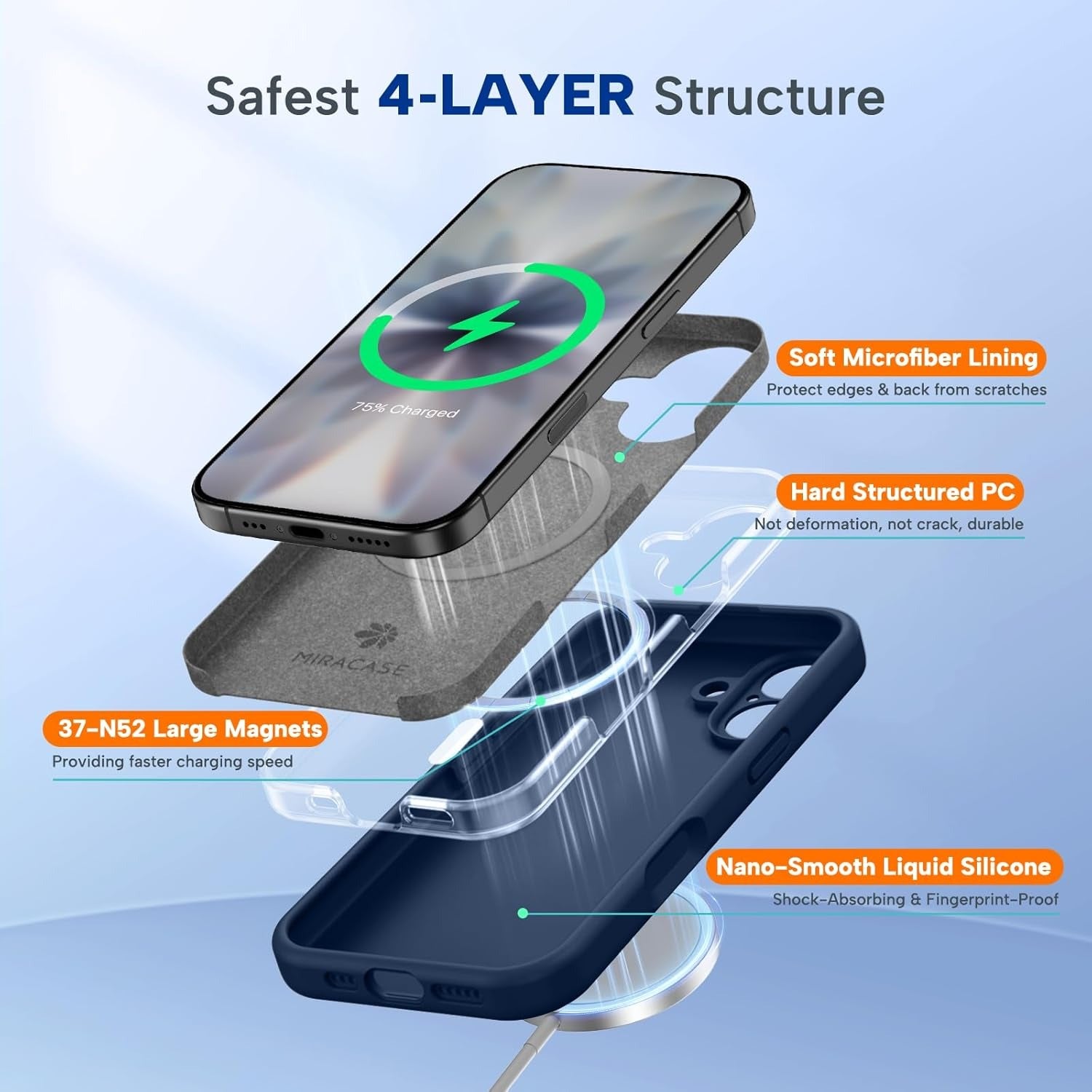 Safest 4-LAYER Structure

75% Charged

Soft Microfiber Lining
Protect edges & back from scratches

Hard Structured PC
Not deformation, not crack, durable

MIRACASE

37-N52 Large Magnets
Providing faster charging speed

Nano-Smooth Liquid Silicone
Shock-Absorbing & Fingerprint-Proof